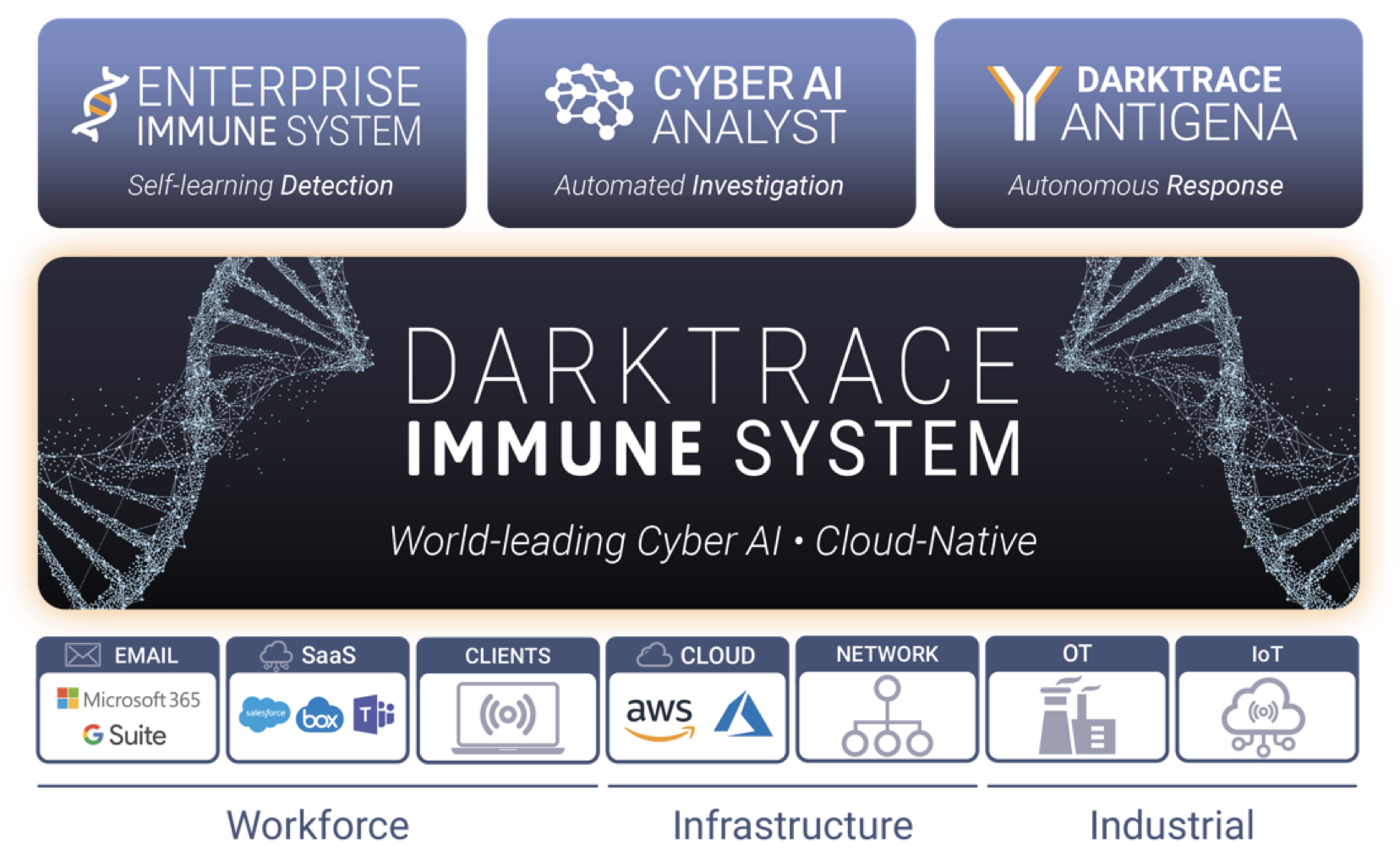 ENTERPRISE IMMUNE SYSTEM
Self-learning Detection

CYBER AI ANALYST
Automated Investigation

DARKTRACE ANTIGENA
Autonomous Response

DARKTRACE
IMMUNE SYSTEM
World-leading Cyber AI • Cloud-Native

EMAIL
Microsoft 365
G Suite

SaaS
salesforce
box
T

CLIENTS

CLOUD
aws

NETWORK

OT

IoT

Workforce

Infrastructure

Industrial